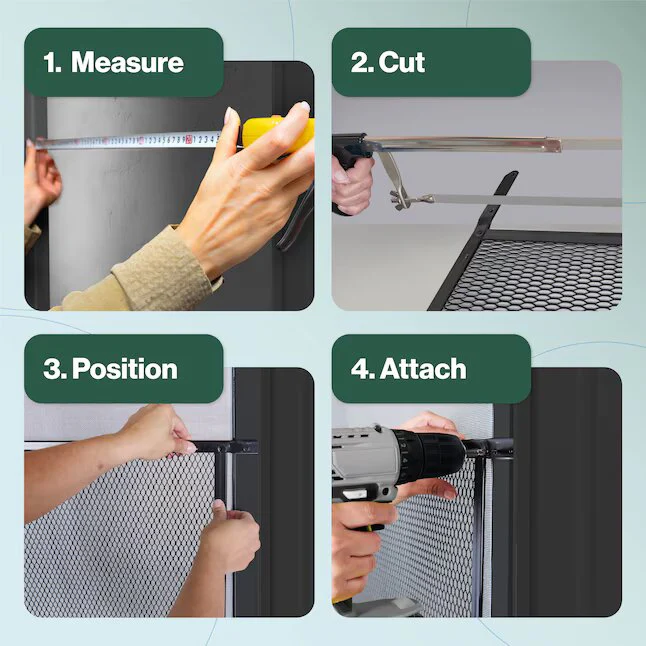 1. Measure

2. Cut

3. Position

4. Attach